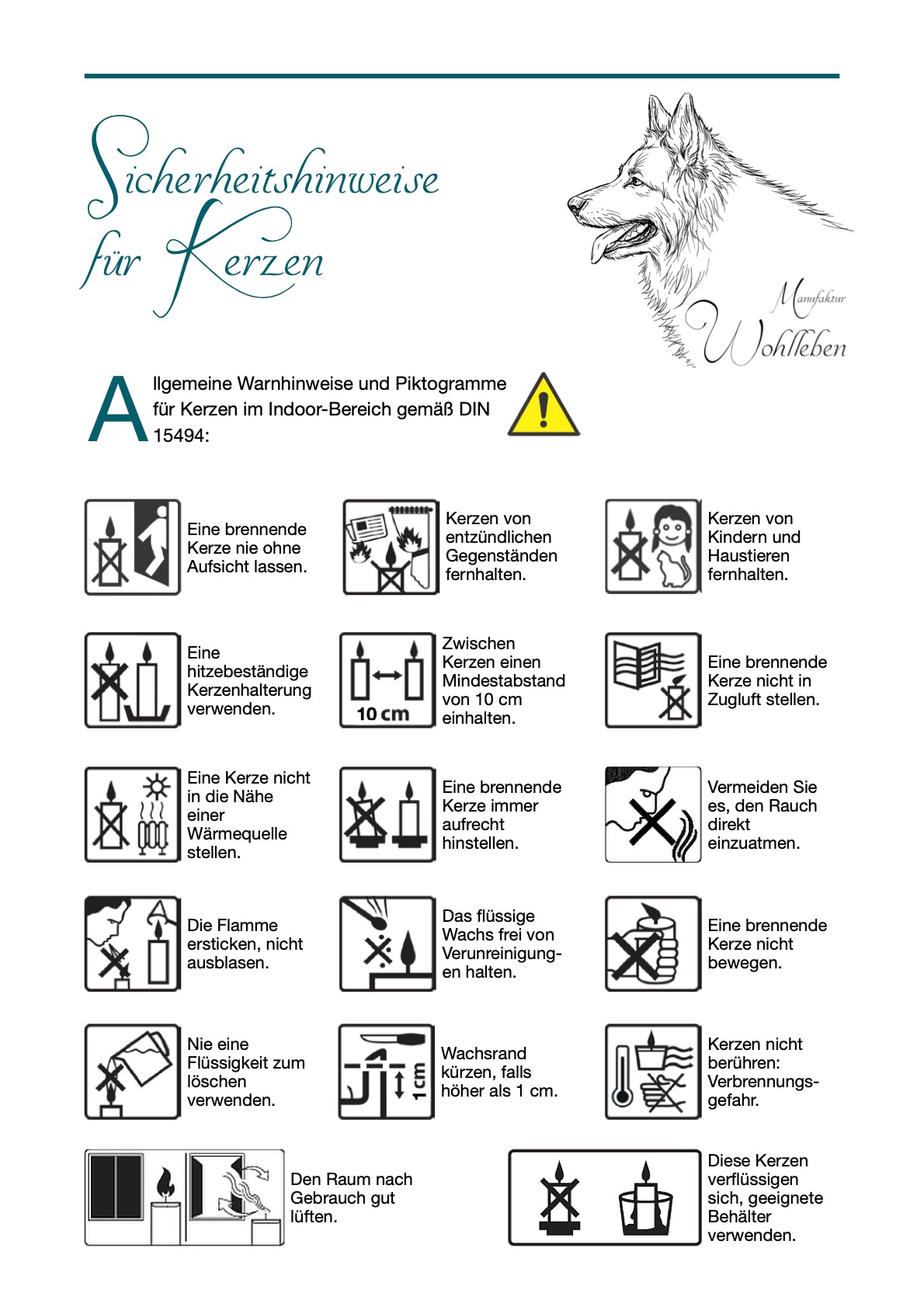 Sicherheitshinweise für Kerzen

Manufaktur Wohlleben

Allgemeine Warnhinweise und Piktogramme für Kerzen im Indoor-Bereich gemäß DIN 15494:

Eine brennende Kerze nie ohne Aufsicht lassen.

Kerzen von entzündlichen Gegenständen fernhalten.

Kerzen von Kindern und Haustieren fernhalten.

Eine hitzebeständige Kerzenhalterung verwenden.

10 cm

Zwischen Kerzen einen Mindestabstand von 10 cm einhalten.

Eine brennende Kerze nicht in Zugluft stellen.

Eine Kerze nicht in die Nähe einer Wärmequelle stellen.

Eine brennende Kerze immer aufrecht hinstellen.

Vermeiden Sie es, den Rauch direkt einzuatmen.

Die Flamme ersticken, nicht ausblasen.

Das flüssige Wachs frei von Verunreinigungen halten.

Eine brennende Kerze nicht bewegen.

Nie eine Flüssigkeit zum löschen verwenden.

1 cm

Wachsrand kürzen, falls höher als 1 cm.

Kerzen nicht berühren: Verbrennungsgefahr.

Den Raum nach Gebrauch gut lüften.

Diese Kerzen verflüssigen sich, geeignete Behälter verwenden.